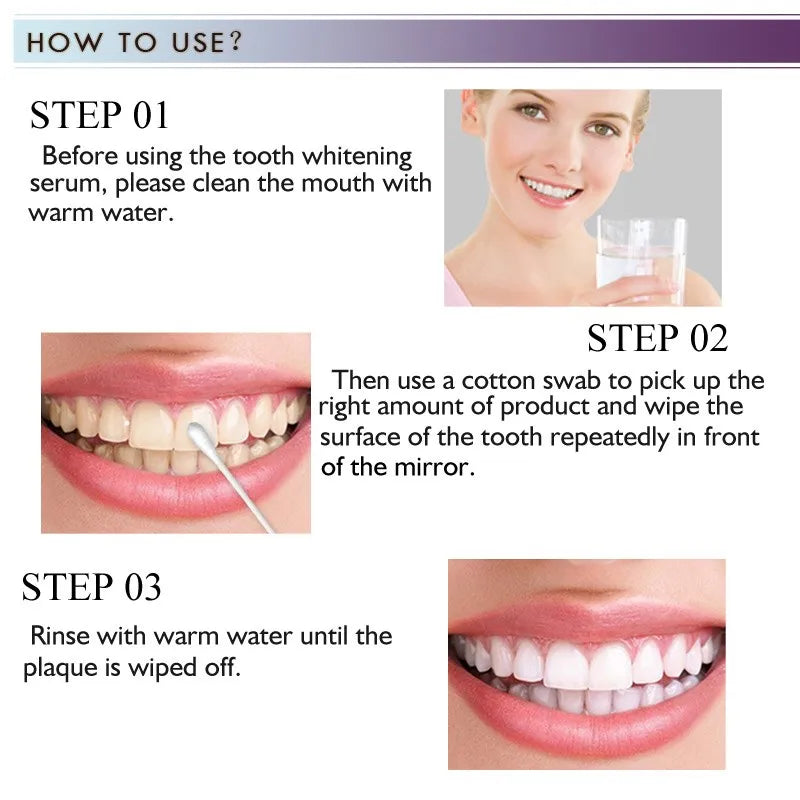 HOW TO USE?

STEP 01

Before using the tooth whitening serum, please clean the mouth with warm water.

STEP 02

Then use a cotton swab to pick up the right amount of product and wipe the surface of the tooth repeatedly in front of the mirror.

STEP 03

Rinse with warm water until the plaque is wiped off.